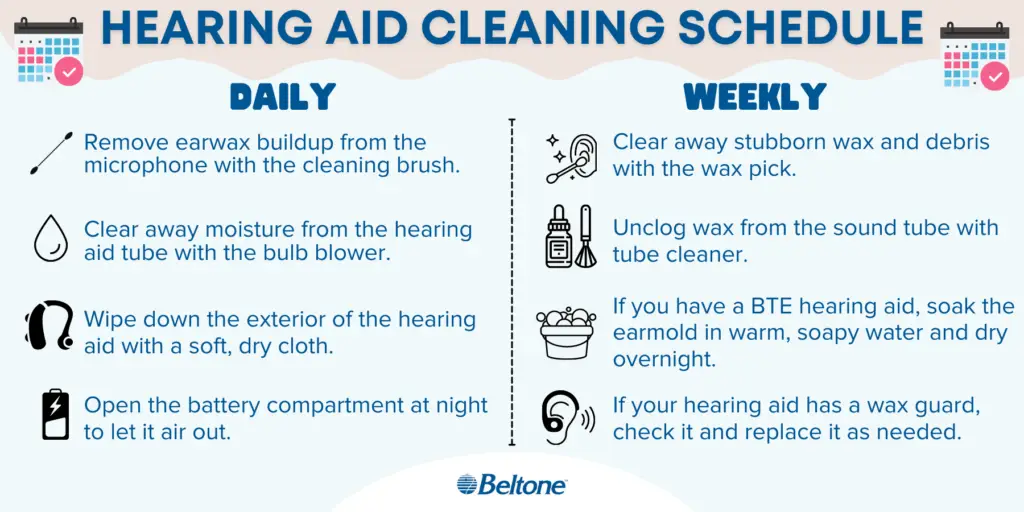 HEARING AID CLEANING SCHEDULE

DAILY

Remove earwax buildup from the microphone with the cleaning brush.

Clear away moisture from the hearing aid tube with the bulb blower.

Wipe down the exterior of the hearing aid with a soft, dry cloth.

Open the battery compartment at night to let it air out.

WEEKLY

Clear away stubborn wax and debris with the wax pick.

Unclog wax from the sound tube with tube cleaner.

If you have a BTE hearing aid, soak the earmold in warm, soapy water and dry overnight.

If your hearing aid has a wax guard, check it and replace it as needed.

Beltone