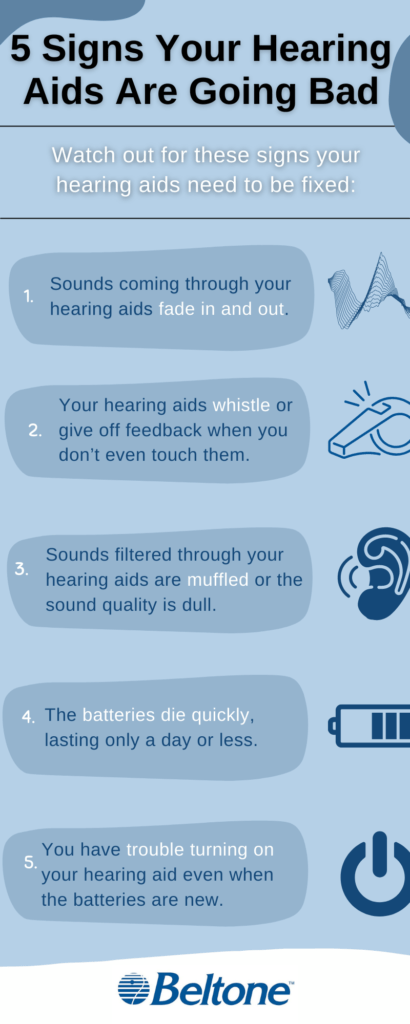 5 Signs Your Hearing Aids Are Going Bad

Watch out for these signs your hearing aids need to be fixed:

1. Sounds coming through your hearing aids fade in and out.

2. Your hearing aids whistle or give off feedback when you don't even touch them.

3. Sounds filtered through your hearing aids are muffled or the sound quality is dull.

4. The batteries die quickly, lasting only a day or less.

5. You have trouble turning on your hearing aid even when the batteries are new.

Beltone™